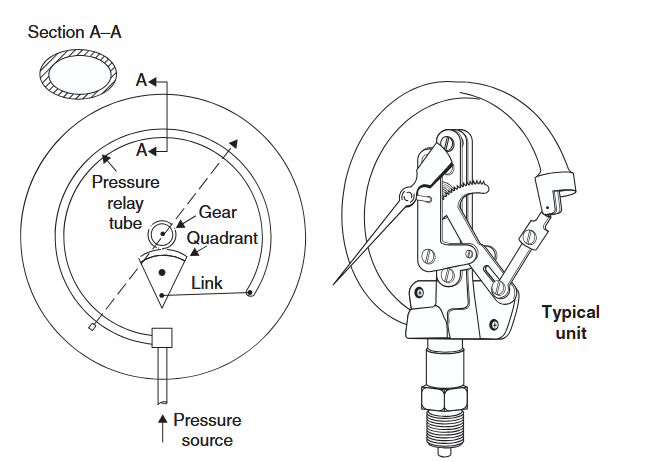 Section A–A

A

A

Pressure relay tube

Gear

Quadrant

Link

Pressure source

Typical unit