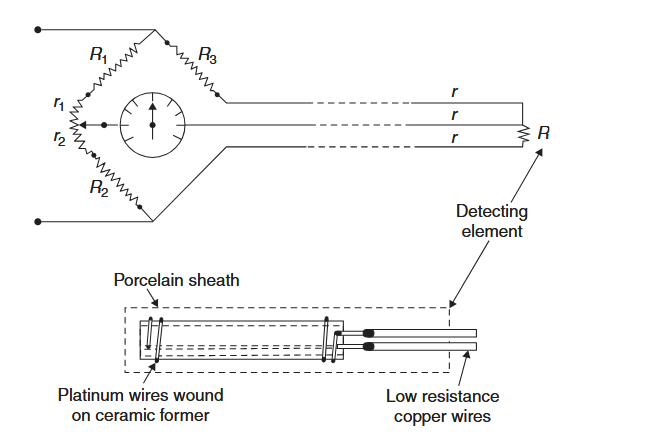 $R_1$

$R_3$

$r_1$

$r_2$

$R_2$

$r$

$r$

$r$

$R$

Detecting element

Porcelain sheath

Platinum wires wound on ceramic former

Low resistance copper wires